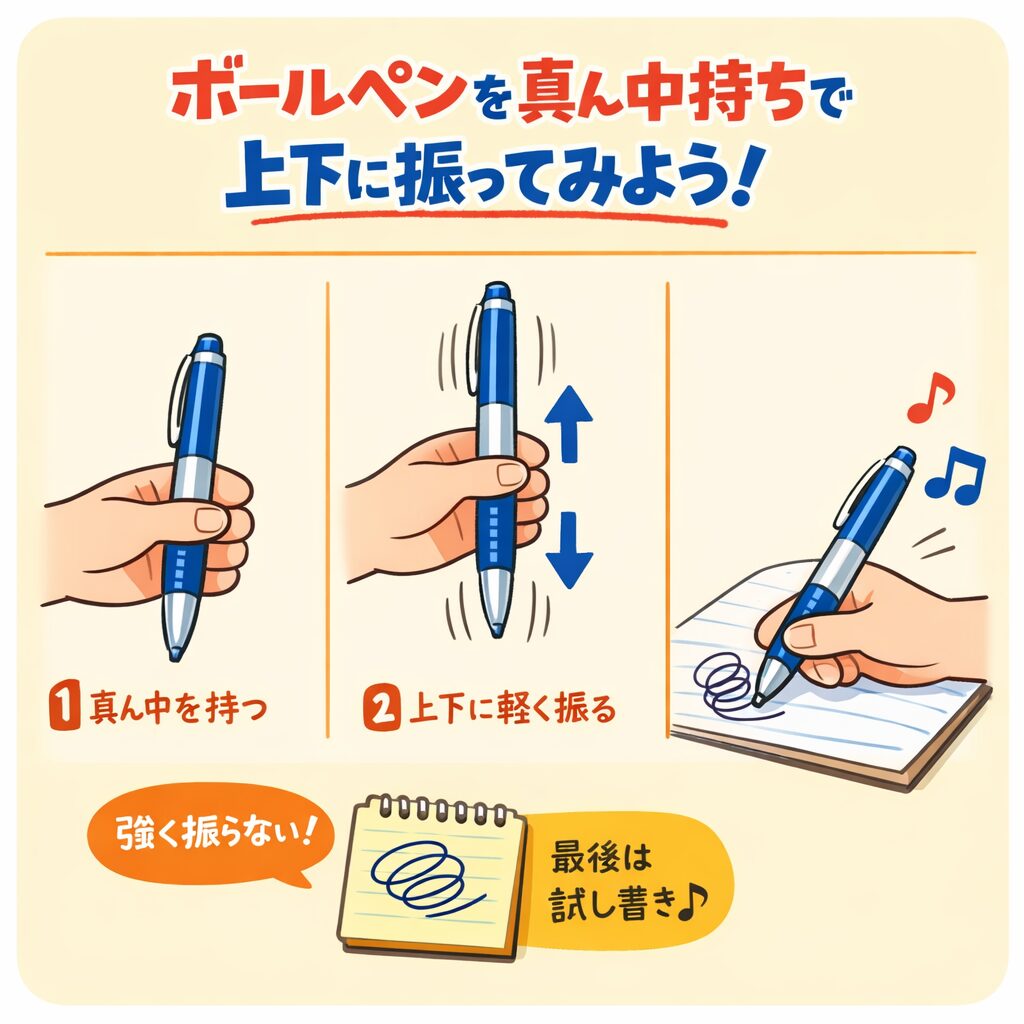 ボールペンを真ん中持ちで
上下に振ってみよう!

1 真ん中を持つ

2 上下に軽く振る

強く振らない!

最後は
試し書き♪