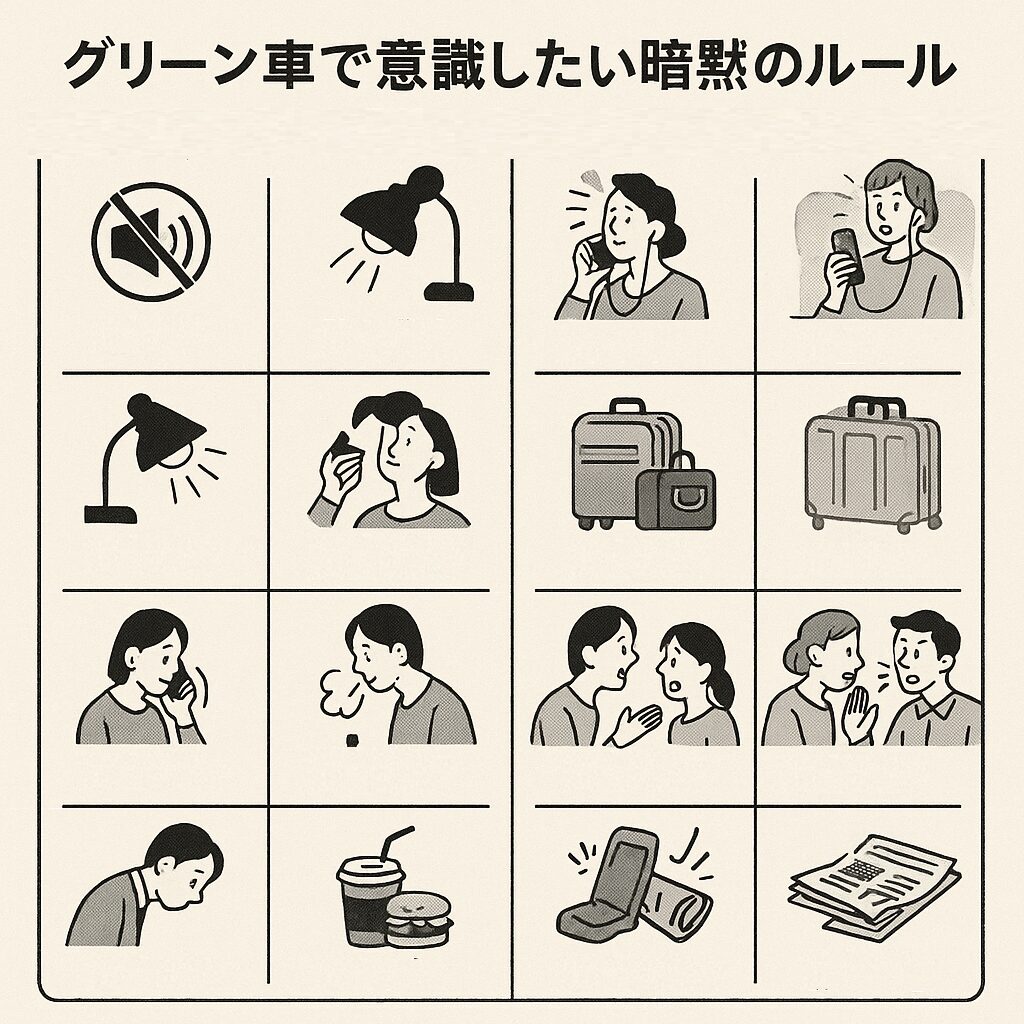 グリーン車で意識したい暗黙のルール